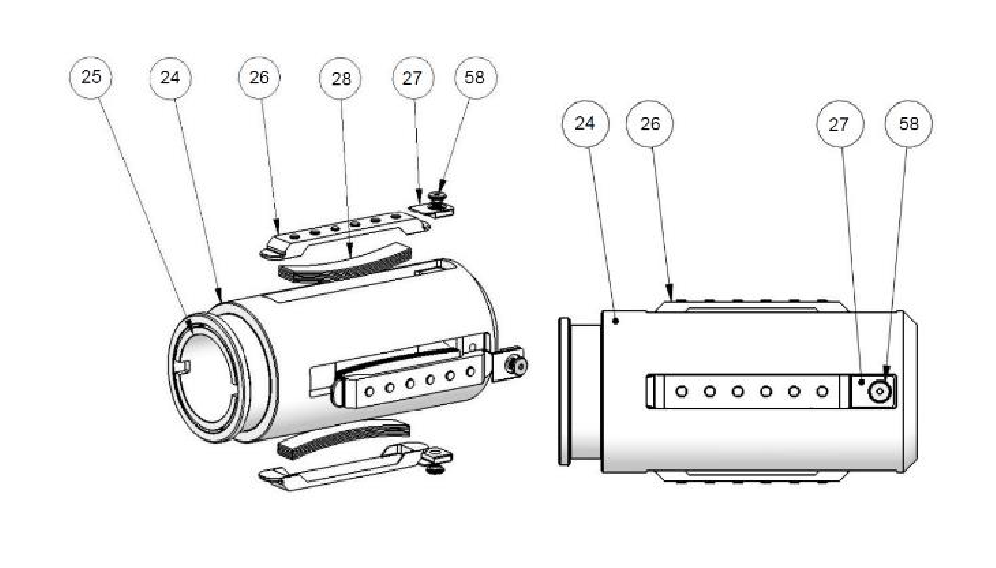 25
24
26
28
27
58
24
26
27
58